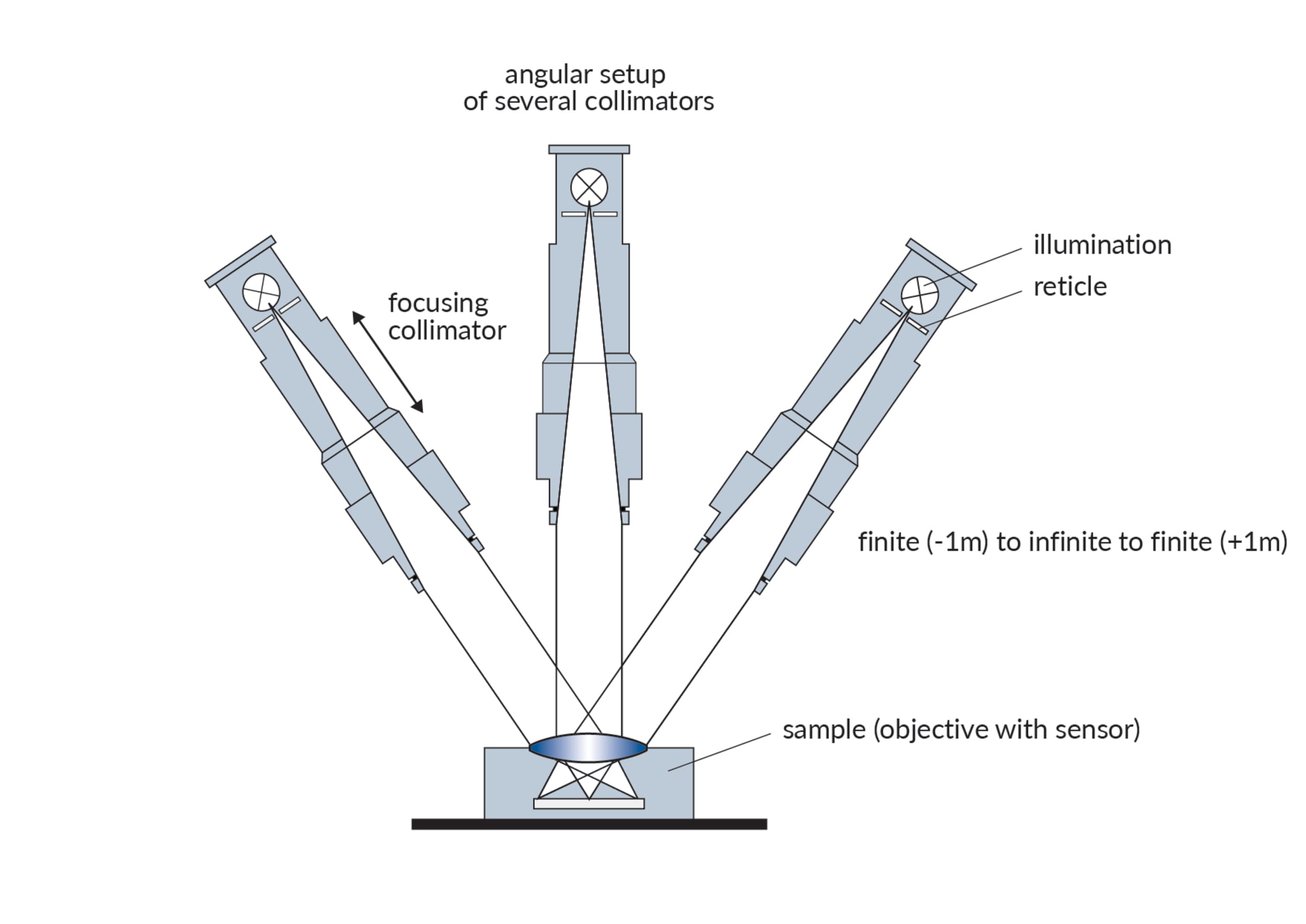 angular setup
of several collimators

focusing
collimator

illumination

reticle

finite (-1m) to infinite to finite (+1m)

sample (objective with sensor)